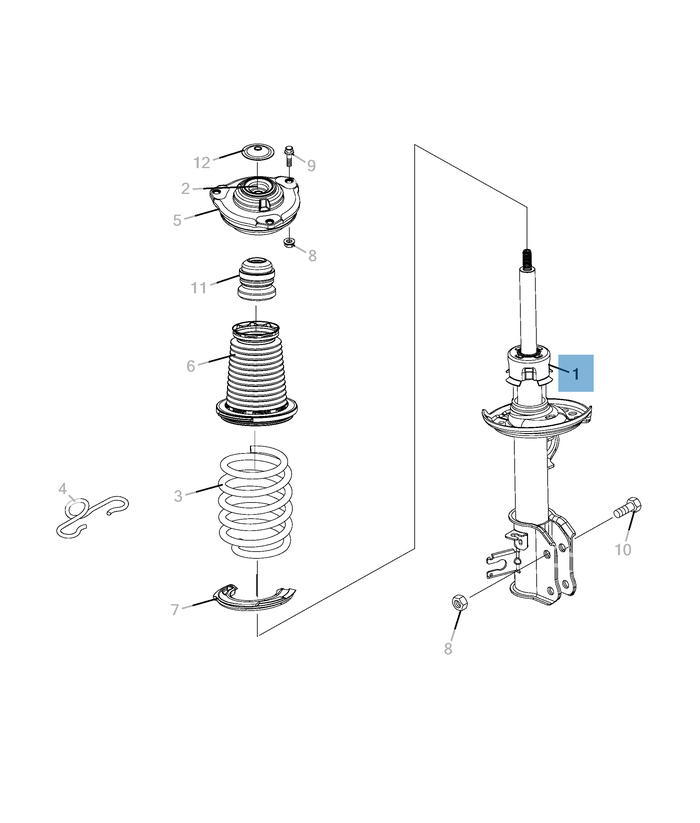 12
9
2
5
8
11
6
1
3
4
10
7
8