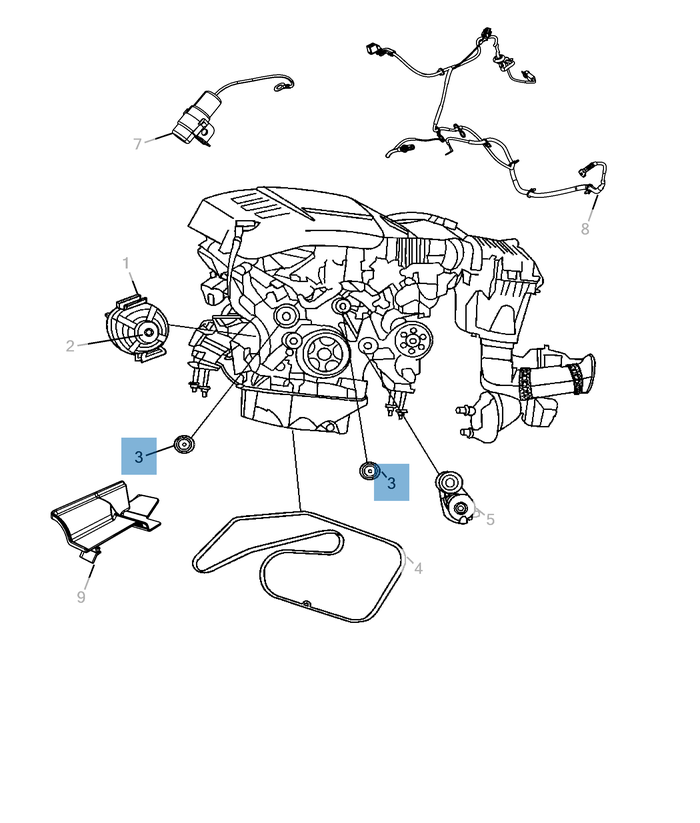 7
8
1
2
3
3
5
4
9